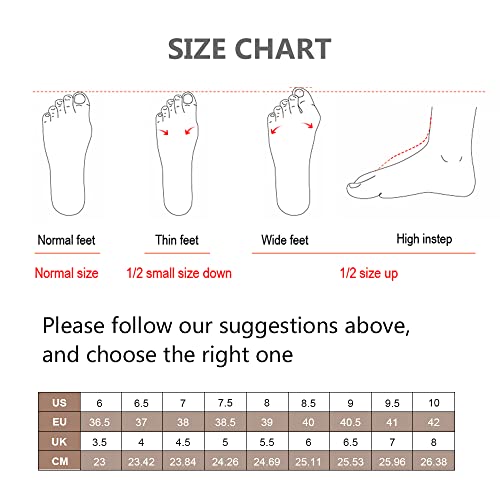 SIZE CHART

Normal feet

Thin feet

Wide feet

High instep

Normal size

1/2 small size down

1/2 size up

Please follow our suggestions above, and choose the right one

| US | 6 | 6.5 | 7 | 7.5 | 8 | 8.5 | 9 | 9.5 | 10 |
|---|---|---|---|---|---|---|---|---|---|
| EU | 36.5 | 37 | 38 | 38.5 | 39 | 40 | 40.5 | 41 | 42 |
| UK | 3.5 | 4 | 4.5 | 5 | 5.5 | 6 | 6.5 | 7 | 8 |
| CM | 23 | 23.42 | 23.84 | 24.26 | 24.69 | 25.11 | 25.53 | 25.96 | 26.38 |