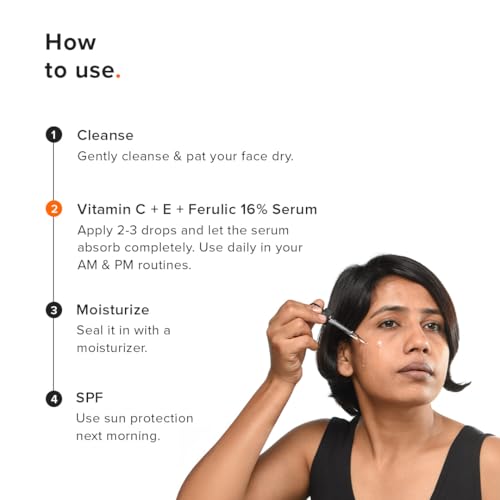 How
to use.

1 Cleanse
Gently cleanse & pat your face dry.

2 Vitamin C + E + Ferulic 16% Serum
Apply 2-3 drops and let the serum absorb completely. Use daily in your AM & PM routines.

3 Moisturize
Seal it in with a moisturizer.

4 SPF
Use sun protection next morning.