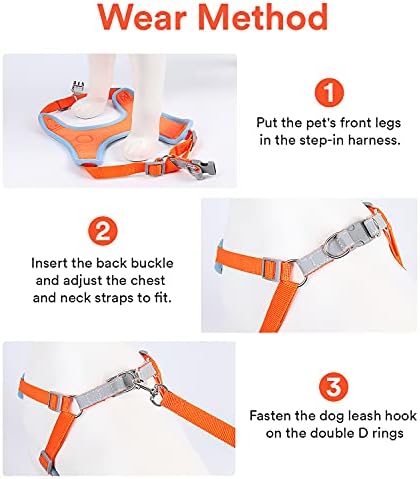 Wear Method

1

Put the pet's front legs in the step-in harness.

2

Insert the back buckle and adjust the chest and neck straps to fit.

3

Fasten the dog leash hook on the double D rings