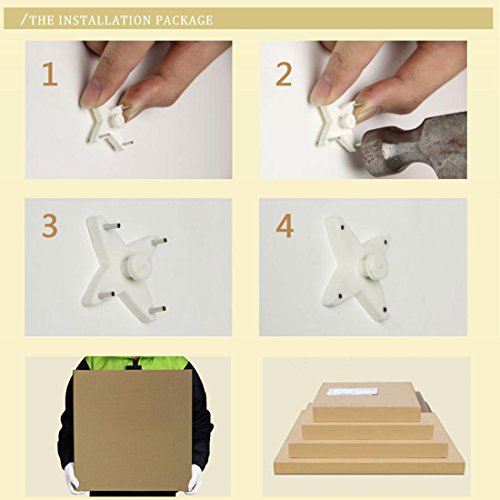 /THE INSTALLATION PACKAGE

1

2

3

4