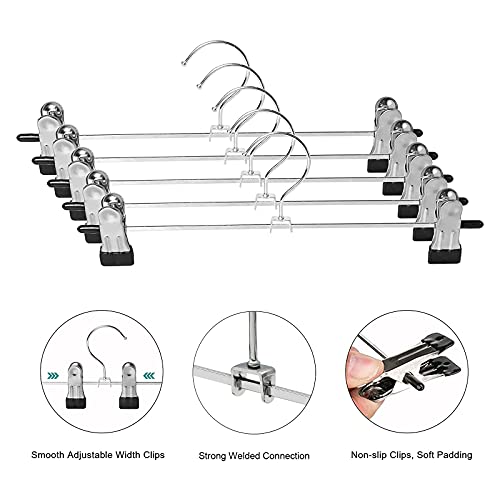 Smooth Adjustable Width Clips

Strong Welded Connection

Non-slip Clips, Soft Padding