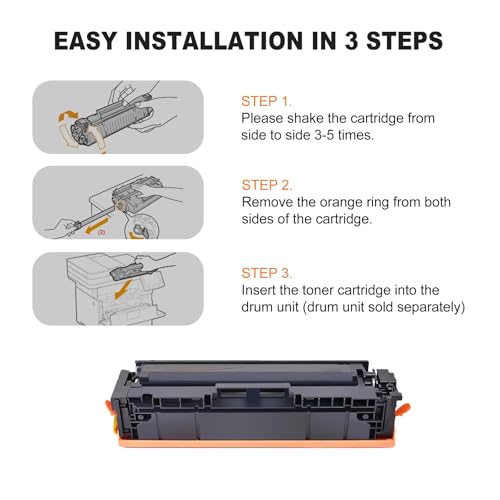 EASY INSTALLATION IN 3 STEPS

STEP 1.
Please shake the cartridge from side to side 3-5 times.

STEP 2.
Remove the orange ring from both sides of the cartridge.

STEP 3.
Insert the toner cartridge into the drum unit (drum unit sold separately)