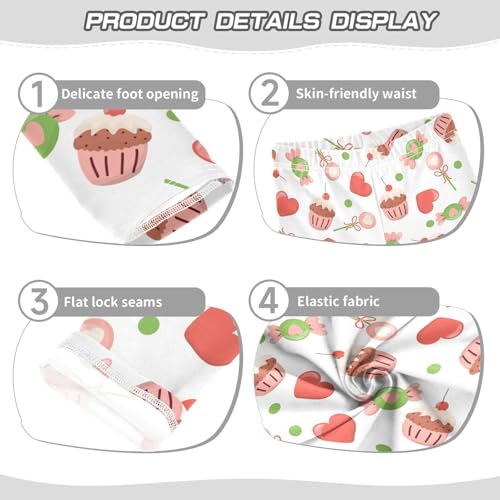 PRODUCT DETAILS DISPLAY

1 Delicate foot opening

2 Skin-friendly waist

3 Flat lock seams

4 Elastic fabric