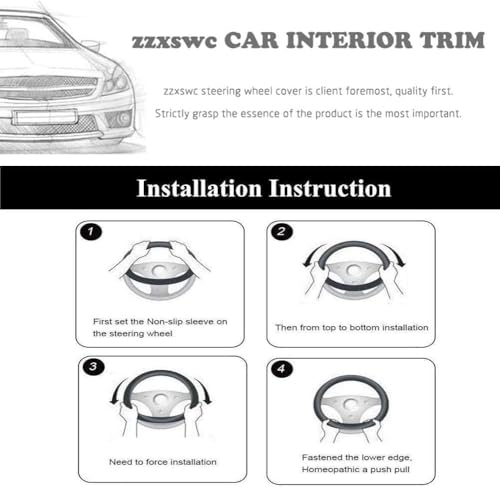 zzxswc CAR INTERIOR TRIM

zzxswc steering wheel cover is client foremost, quality first.

Strictly grasp the essence of the product is the most important.

Installation Instruction

1

First set the Non-slip sleeve on the steering wheel

2

Then from top to bottom installation

3

Need to force installation

4

Fastened the lower edge, Homeopathic a push pull