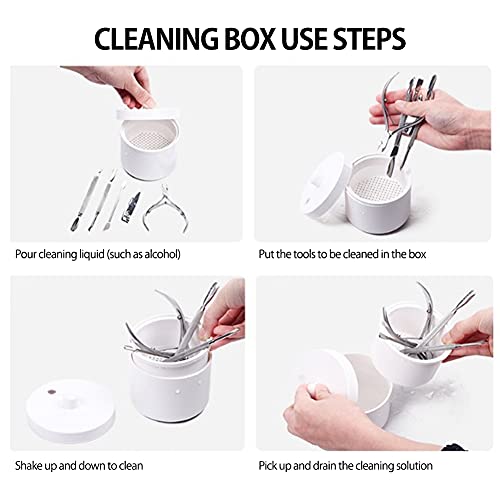 CLEANING BOX USE STEPS

Pour cleaning liquid (such as alcohol)

Put the tools to be cleaned in the box

Shake up and down to clean

Pick up and drain the cleaning solution