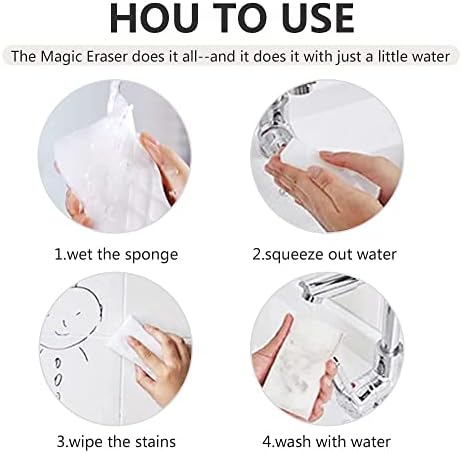 HOU TO USE

The Magic Eraser does it all--and it does it with just a little water

1.wet the sponge

2.squeeze out water

3.wipe the stains

4.wash with water