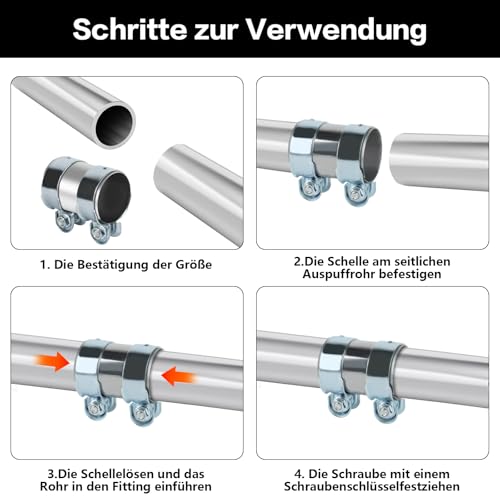 Schritte zur Verwendung

1. Die Bestätigung der Größe

2.Die Schelle am seitlichen Auspuffrohr befestigen

3.Die Schellelösen und das Rohr in den Fitting einführen

4. Die Schraube mit einem Schraubenschlüsselfestziehen