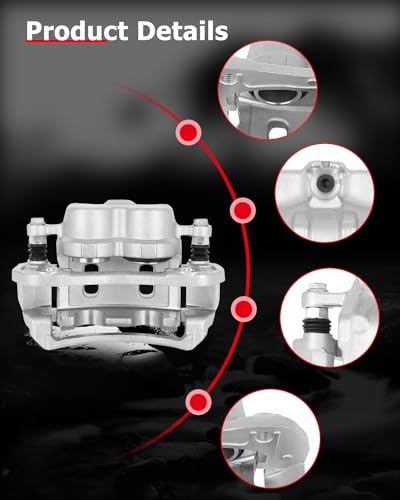 Product Details