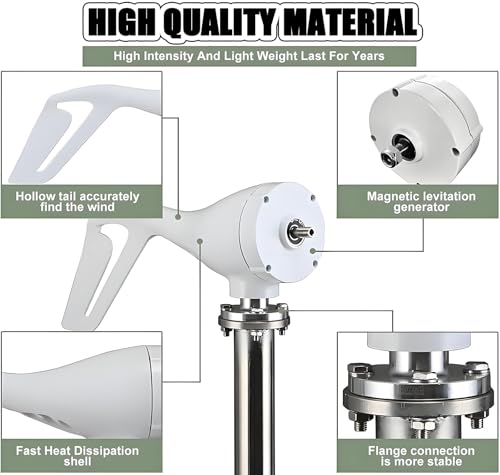 HIGH QUALITY MATERIAL

High Intensity And Light Weight Last For Years

Hollow tail accurately find the wind

Magnetic levitation generator

Fast Heat Dissipation shell

Flange connection is more stable