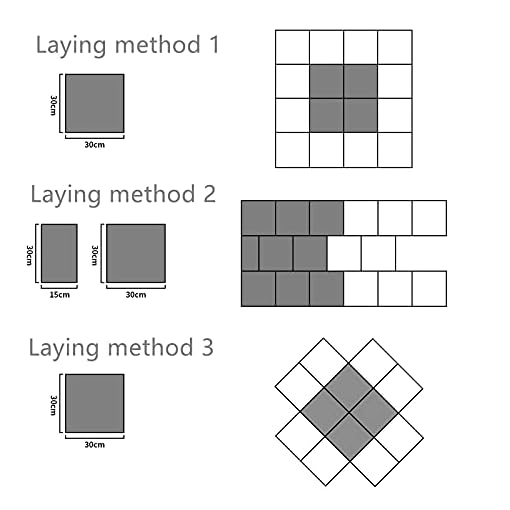 Laying method 1

30cm
30cm

Laying method 2

30cm
15cm
30cm
30cm

Laying method 3

30cm
30cm