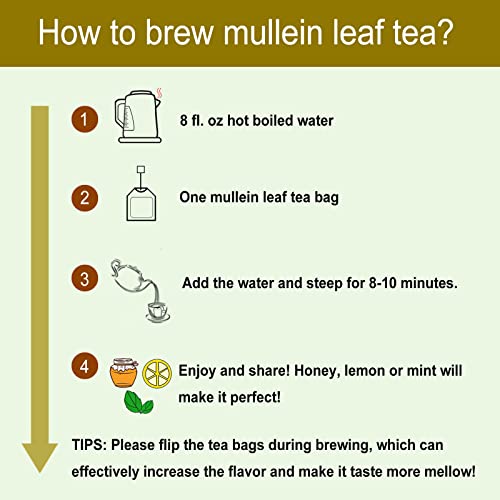 How to brew mullein leaf tea?

1 8 fl. oz hot boiled water

2 One mullein leaf tea bag

3 Add the water and steep for 8-10 minutes.

4 Enjoy and share! Honey, lemon or mint will make it perfect!

TIPS: Please flip the tea bags during brewing, which can effectively increase the flavor and make it taste more mellow!