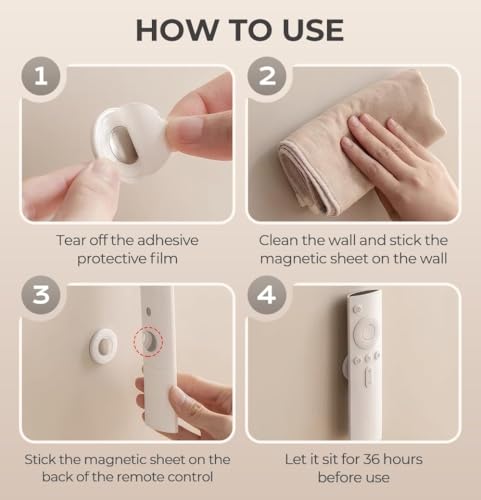 HOW TO USE

1

Tear off the adhesive protective film

2

Clean the wall and stick the magnetic sheet on the wall

3

Stick the magnetic sheet on the back of the remote control

4

Let it sit for 36 hours before use