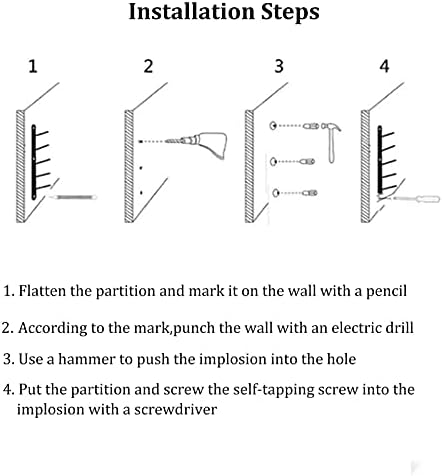 Installation Steps

1

2

3

4

1. Flatten the partition and mark it on the wall with a pencil

2. According to the mark,punch the wall with an electric drill

3. Use a hammer to push the implosion into the hole

4. Put the partition and screw the self-tapping screw into the implosion with a screwdriver