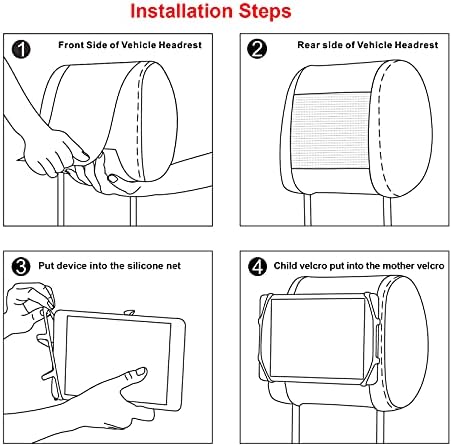 Installation Steps

1 Front Side of Vehicle Headrest

2 Rear side of Vehicle Headrest

3 Put device into the silicone net

4 Child velcro put into the mother velcro