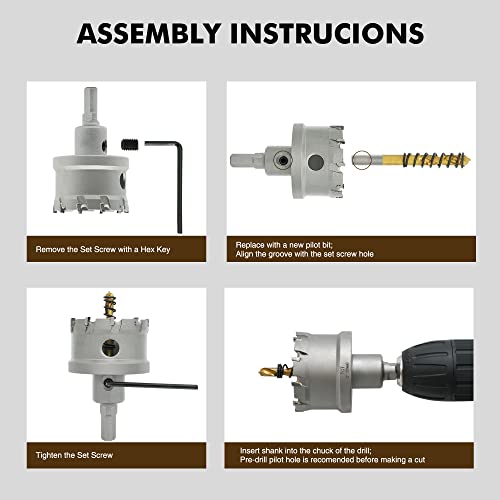 ASSEMBLY INSTRUCIONS

Remove the Set Screw with a Hex Key

Replace with a new pilot bit;
Align the groove with the set screw hole

Tighten the Set Screw

Insert shank into the chuck of the drill;
Pre-drill pilot hole is recomended before making a cut