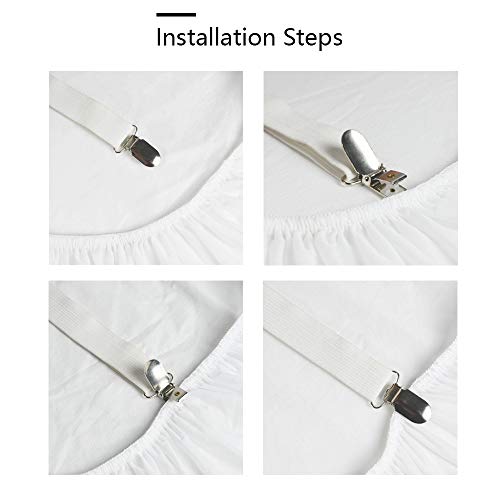 Installation Steps