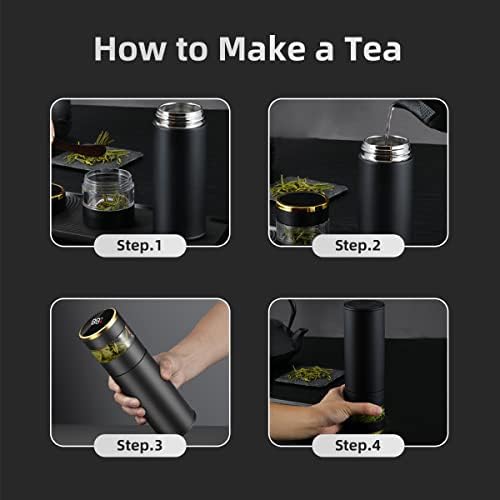 How to Make a Tea

Step.1

Step.2

Step.3

Step.4