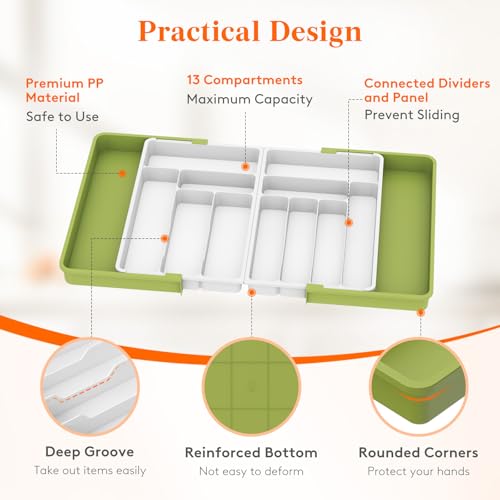 Practical Design

Premium PP Material
Safe to Use

13 Compartments
Maximum Capacity

Connected Dividers and Panel
Prevent Sliding

Deep Groove
Take out items easily

Reinforced Bottom
Not easy to deform

Rounded Corners
Protect your hands