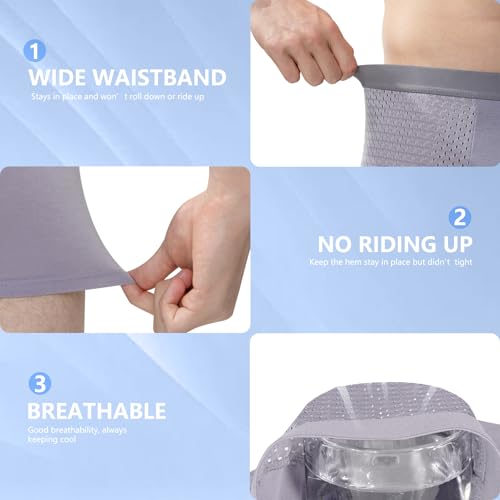 1
WIDE WAISTBAND
Stays in place and won' t roll down or ride up

2
NO RIDING UP
Keep the hem stay in place but didn' t tight

3
BREATHABLE
Good breathability, always keeping cool