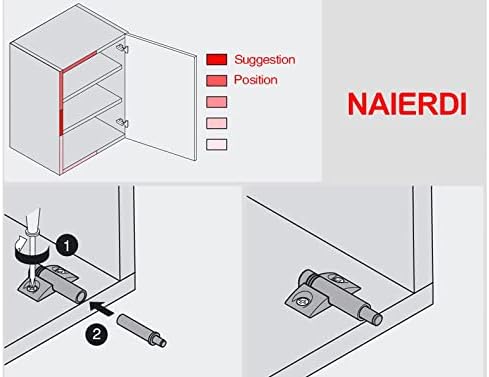 Suggestion
Position

NAIERDI

1

2