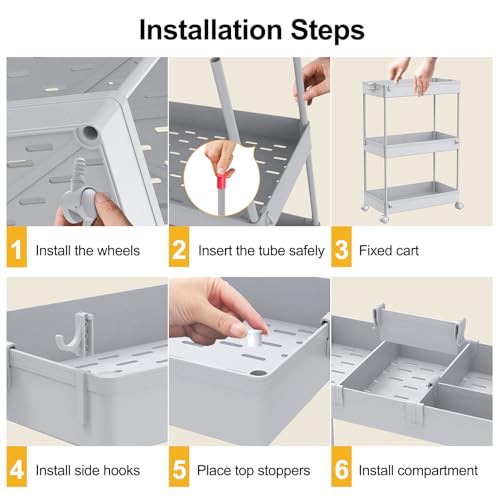 Installation Steps

1 Install the wheels

2 Insert the tube safely

3 Fixed cart

4 Install side hooks

5 Place top stoppers

6 Install compartment