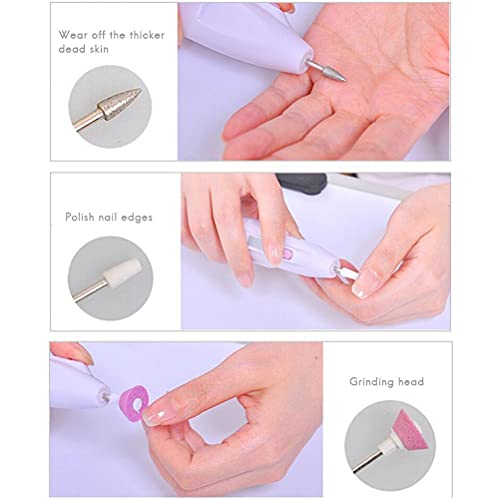 Wear off the thicker dead skin

Polish nail edges

Grinding head