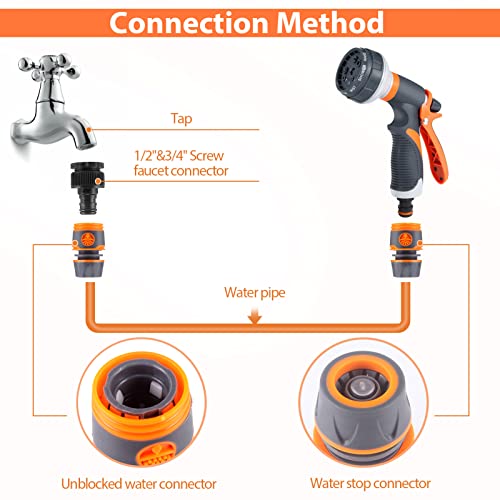 Connection Method

Tap

1/2"&3/4" Screw faucet connector

Water pipe

Unblocked water connector

Water stop connector