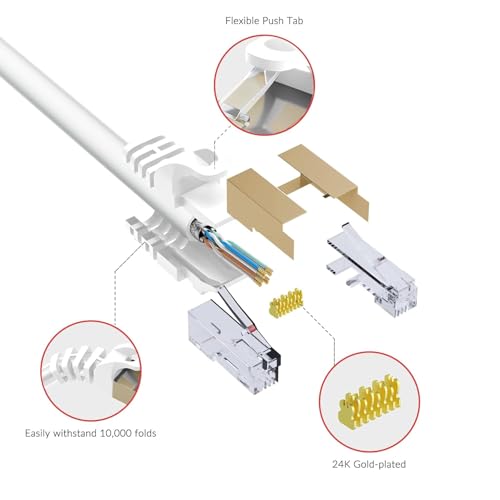 Flexible Push Tab

Easily withstand 10,000 folds

24K Gold-plated