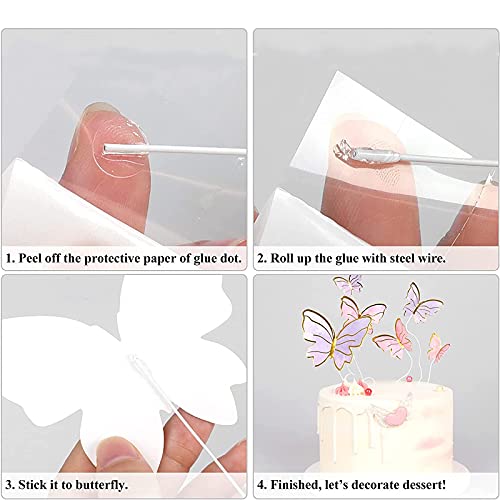 1. Peel off the protective paper of glue dot.

2. Roll up the glue with steel wire.

3. Stick it to butterfly.

4. Finished, let's decorate dessert!