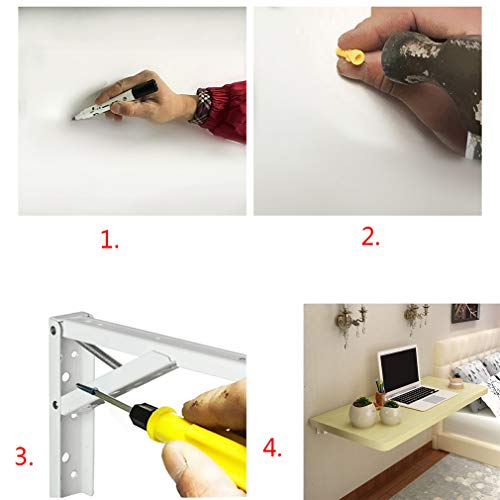 1.

2.

3.

4.