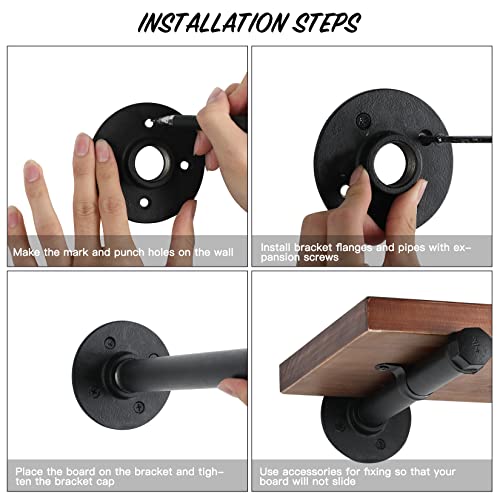 INSTALLATION STEPS

Make the mark and punch holes on the wall

Install bracket flanges and pipes with expansion screws

Place the board on the bracket and tighten the bracket cap

Use accessories for fixing so that your board will not slide