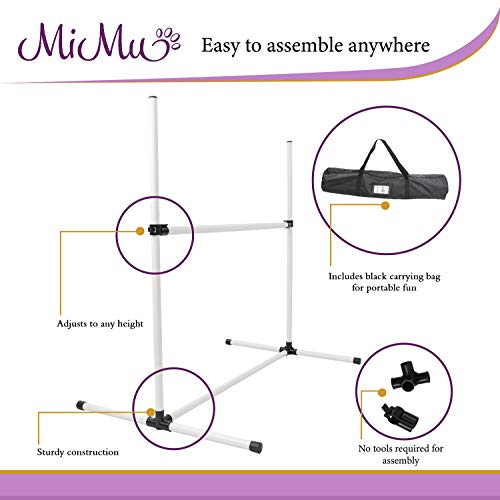 MiMu

Easy to assemble anywhere

Includes black carrying bag for portable fun

Adjusts to any height

Sturdy construction

No tools required for assembly