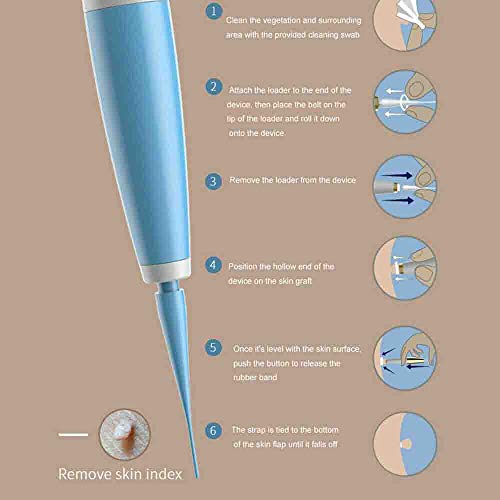 1 Clean the vegetation and surrounding area with the provided cleaning swab

2 Attach the loader to the end of the device, then place the belt on the tip of the loader and roll it down onto the device.

3 Remove the loader from the device

4 Position the hollow end of the device on the skin graft

5 Once it's level with the skin surface, push the button to release the rubber band

6 The strap is tied to the bottom of the skin flap until it falls off

Remove skin index