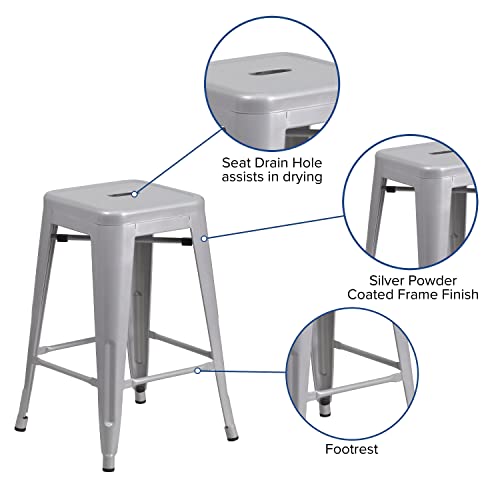 Seat Drain Hole
assists in drying

Silver Powder
Coated Frame Finish

Footrest