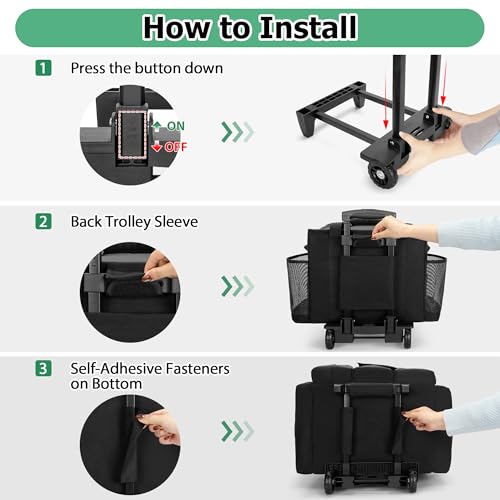 How to Install

1 Press the button down

ON
OFF

2 Back Trolley Sleeve

3 Self-Adhesive Fasteners on Bottom