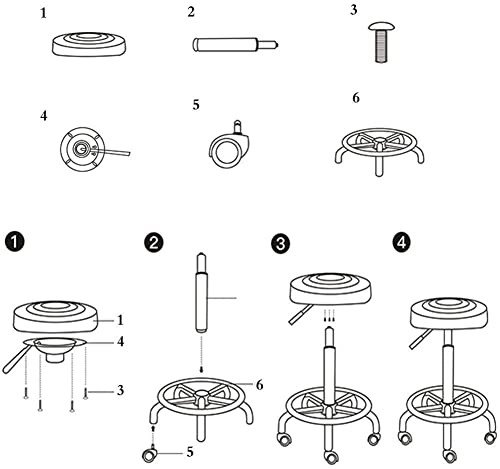 1
2
3
4
5
6

1
1
4
3

2
6
5

3

4