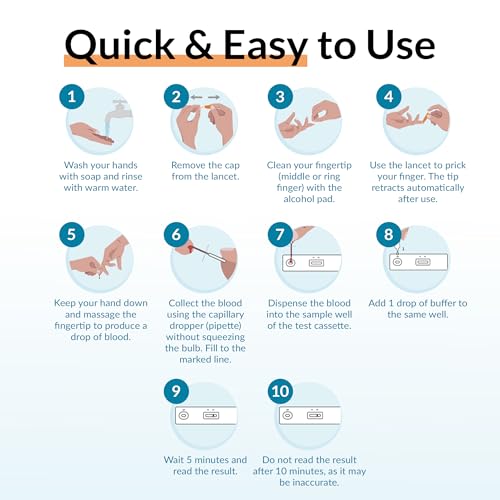 Quick & Easy to Use

1
Wash your hands with soap and rinse with warm water.

2
Remove the cap from the lancet.

3
Clean your fingertip (middle or ring finger) with the alcohol pad.

4
Use the lancet to prick your finger. The tip retracts automatically after use.

5
Keep your hand down and massage the fingertip to produce a drop of blood.

6
Collect the blood using the capillary dropper (pipette) without squeezing the bulb. Fill to the marked line.

7
Dispense the blood into the sample well of the test cassette.

8
Add 1 drop of buffer to the same well.

9
Wait 5 minutes and read the result.

10
Do not read the result after 10 minutes, as it may be inaccurate.