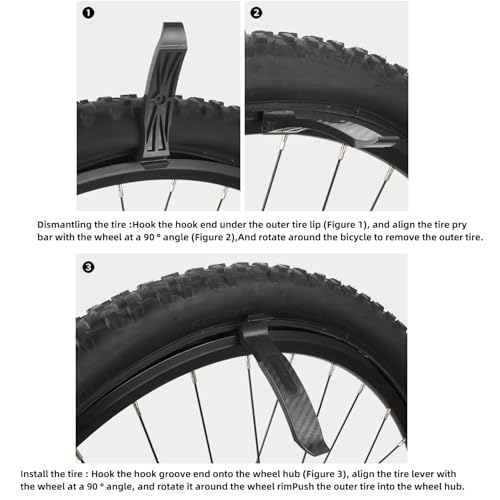 ❶

❷

Dismantling the tire :Hook the hook end under the outer tire lip (Figure 1), and align the tire pry bar with the wheel at a 90 ° angle (Figure 2),And rotate around the bicycle to remove the outer tire.

❸

Install the tire : Hook the hook groove end onto the wheel hub (Figure 3), align the tire lever with the wheel at a 90 ° angle, and rotate it around the wheel rimPush the outer tire into the wheel hub.