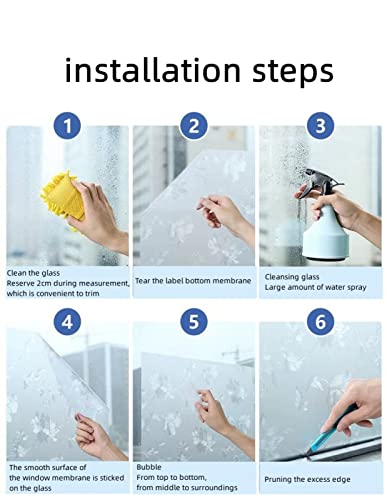 installation steps

1

Clean the glass
Reserve 2cm during measurement, which is convenient to trim

2

Tear the label bottom membrane

3

Cleansing glass
Large amount of water spray

4

The smooth surface of the window membrane is sticked on the glass

5

Bubble
From top to bottom, from middle to surroundings

6

Pruning the excess edge