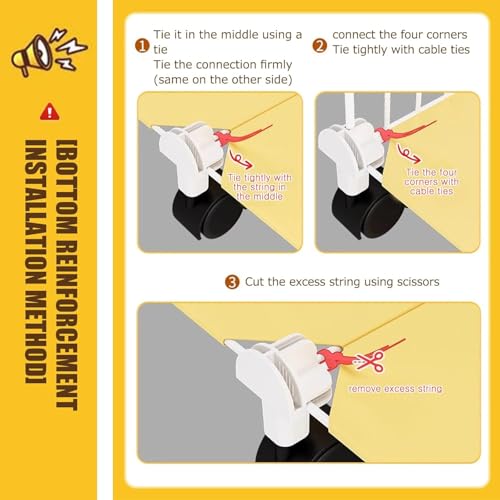 [BOTTOM REINFORCEMENT INSTALLATION METHOD]

1 Tie it in the middle using a tie
Tie the connection firmly (same on the other side)

Tie tightly with the string in the middle

2 connect the four corners
Tie tightly with cable ties

Tie the four corners with cable ties

3 Cut the excess string using scissors

remove excess string