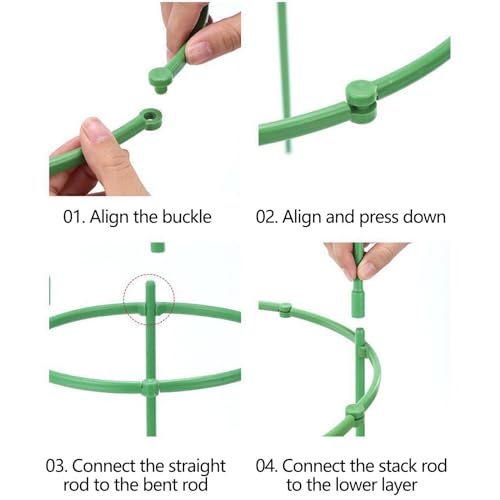 01. Align the buckle

02. Align and press down

03. Connect the straight rod to the bent rod

04. Connect the stack rod to the lower layer