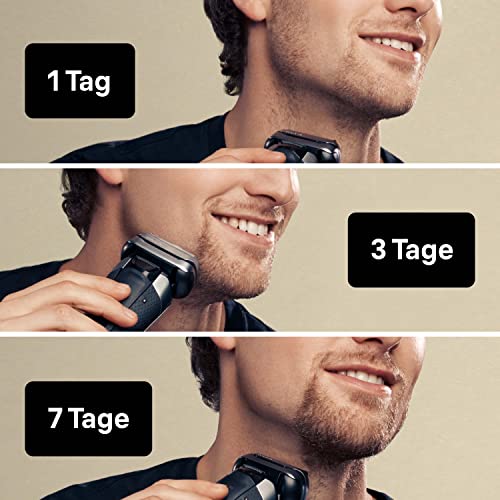 1 Tag

3 Tage

7 Tage