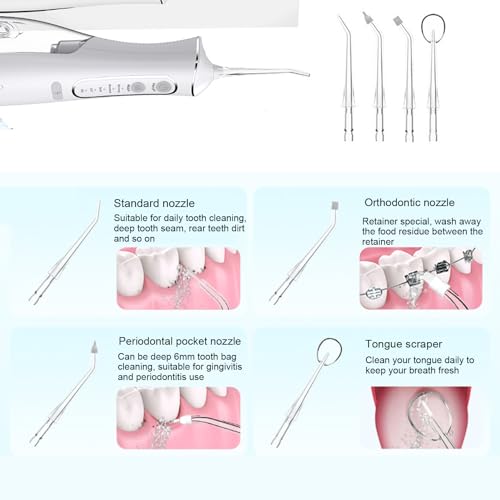 Standard nozzle

Suitable for daily tooth cleaning, deep tooth seam, rear teeth dirt and so on

Orthodontic nozzle

Retainer special, wash away the food residue between the retainer

Periodontal pocket nozzle

Can be deep 6mm tooth bag cleaning, suitable for gingivitis and periodontitis use

Tongue scraper

Clean your tongue daily to keep your breath fresh