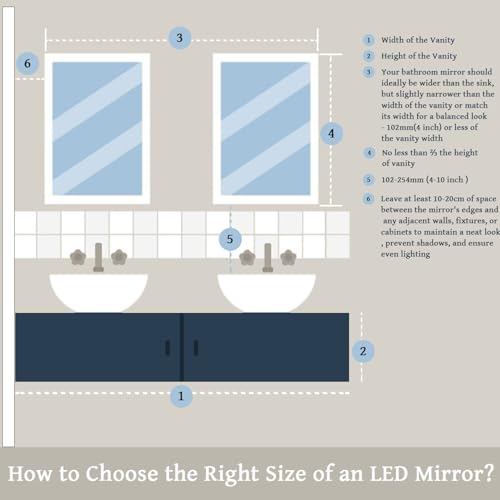 3

6

4

5

2

1

1 Width of the Vanity

2 Height of the Vanity

3 Your bathroom mirror should ideally be wider than the sink, but slightly narrower than the width of the vanity or match its width for a balanced look - 102mm(4 inch) or less of the vanity width

4 No less than ⅔ the height of vanity

5 102-254mm (4-10 inch )

6 Leave at least 10-20cm of space between the mirror's edges and any adjacent walls, fixtures, or cabinets to maintain a neat look , prevent shadows, and ensure even lighting

How to Choose the Right Size of an LED Mirror?