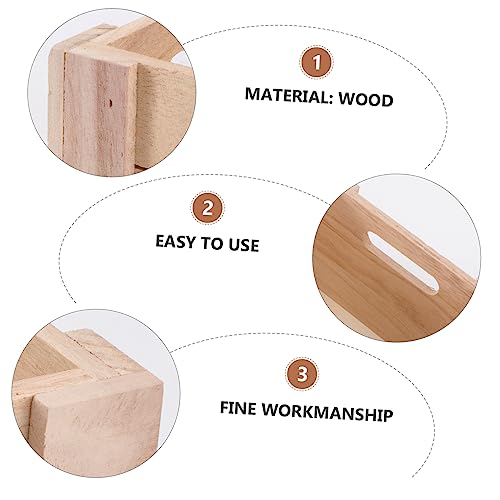 1

MATERIAL: WOOD

2

EASY TO USE

3

FINE WORKMANSHIP