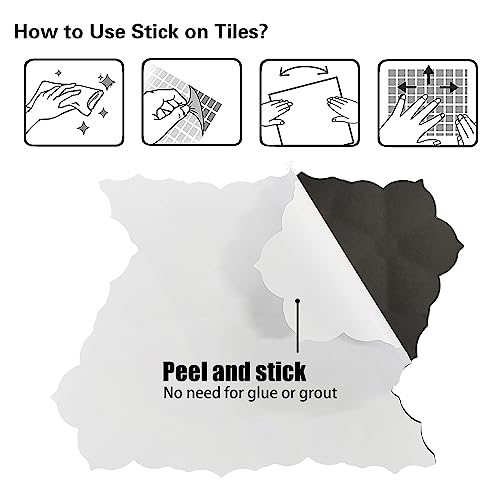 How to Use Stick on Tiles?

Peel and stick
No need for glue or grout