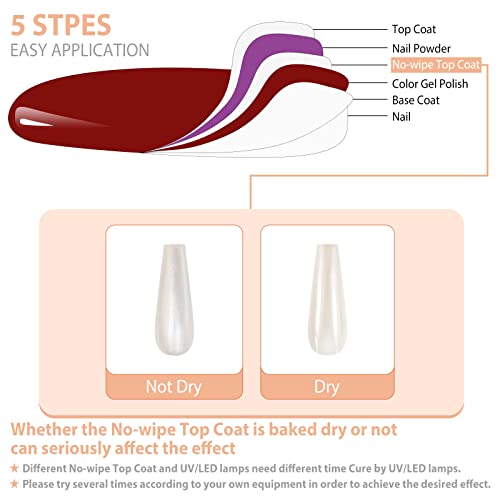 5 STPES
EASY APPLICATION

Top Coat
Nail Powder
No-wipe Top Coat
Color Gel Polish
Base Coat
Nail

Not Dry

Dry

Whether the No-wipe Top Coat is baked dry or not can seriously affect the effect

★ Different No-wipe Top Coat and UV/LED lamps need different time Cure by UV/LED lamps.
★ Please try several times according to your own equipment in order to achieve the desired effect.