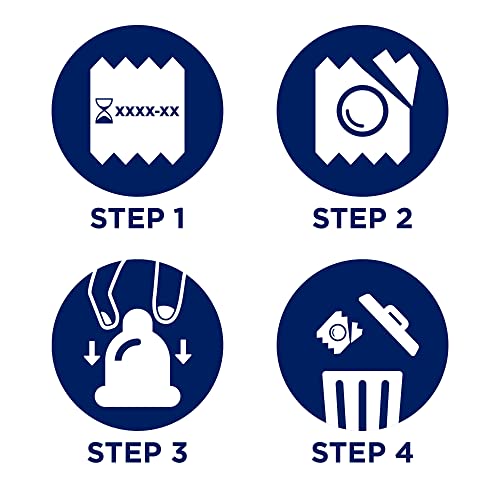 XXXX-XX

STEP 1

STEP 2

STEP 3

STEP 4