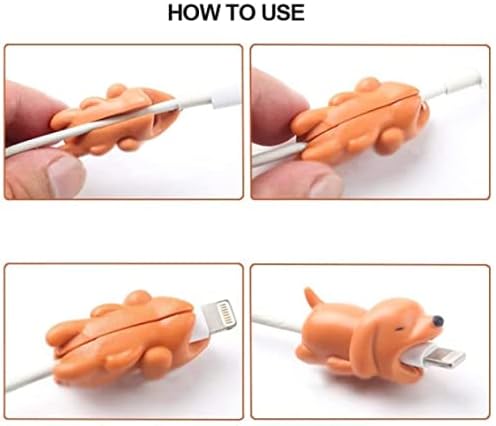 HOW TO USE