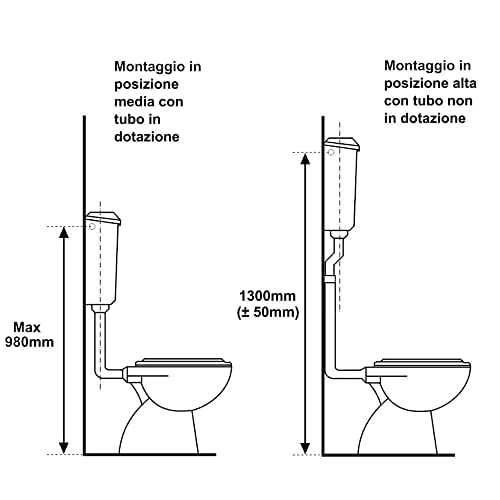 Montaggio in posizione media con tubo in dotazione

Max 980mm

Montaggio in posizione alta con tubo non in dotazione

1300mm (± 50mm)